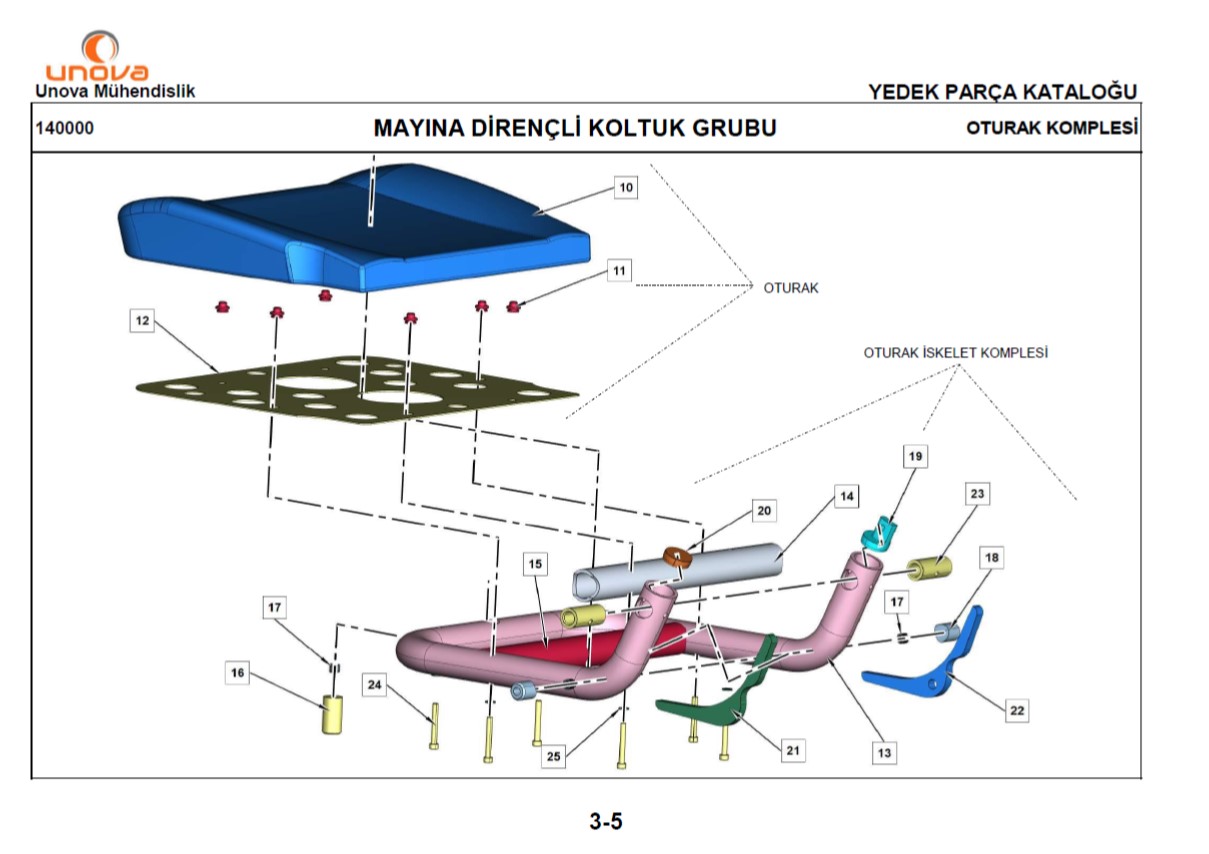 unova
Unova Mühendislik

YEDEK PARÇA KATALOĞU

140000

MAYINA DİRENÇLİ KOLTUK GRUBU

OTURAK KOMPLESİ

10

11

OTURAK

12

OTURAK İSKELET KOMPLESİ

19

20

14

23

15

18

17

17

16

24

25

21

13

22

3-5